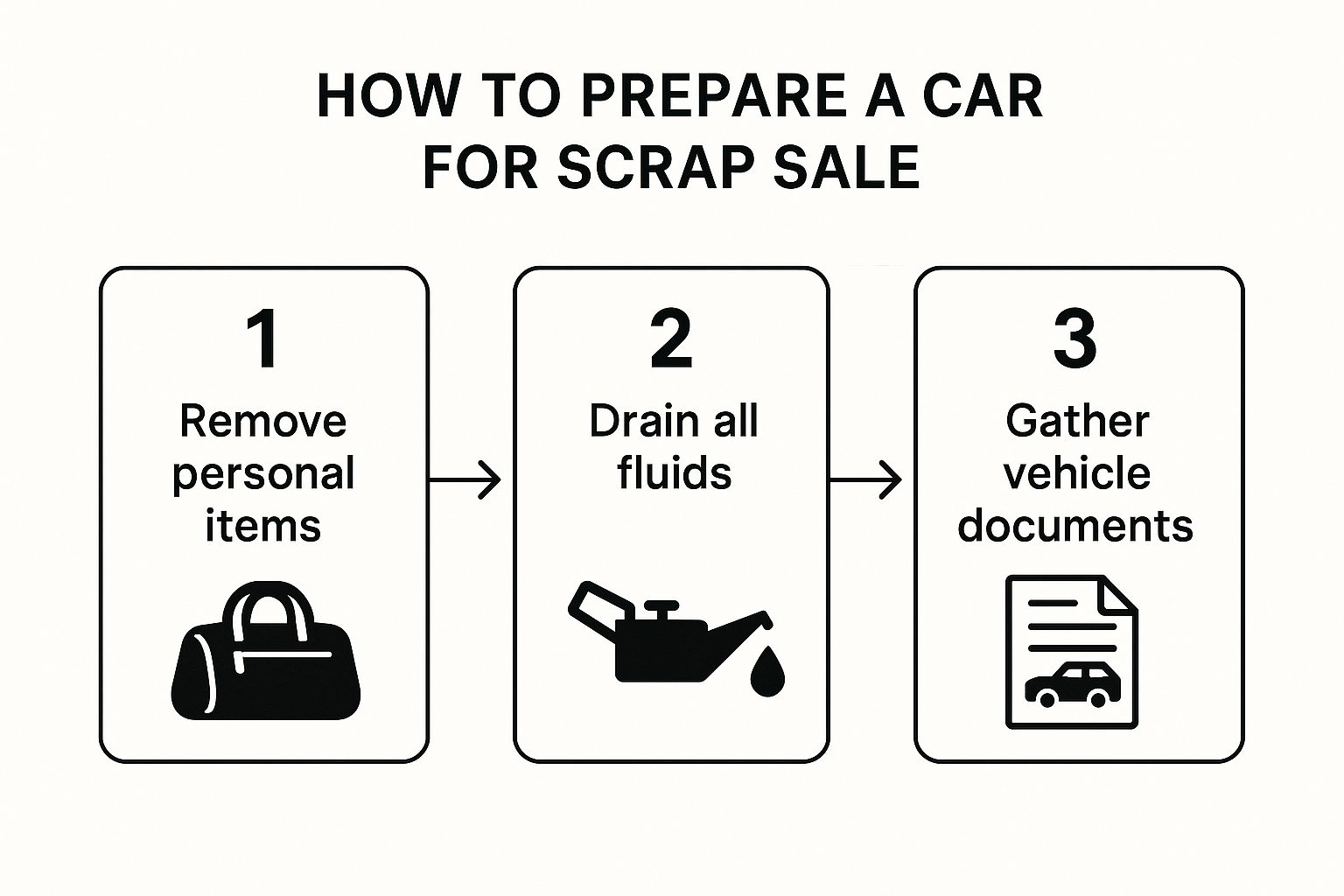 HOW TO PREPARE A CAR FOR SCRAP SALE

1
Remove personal items

2
Drain all fluids

3
Gather vehicle documents