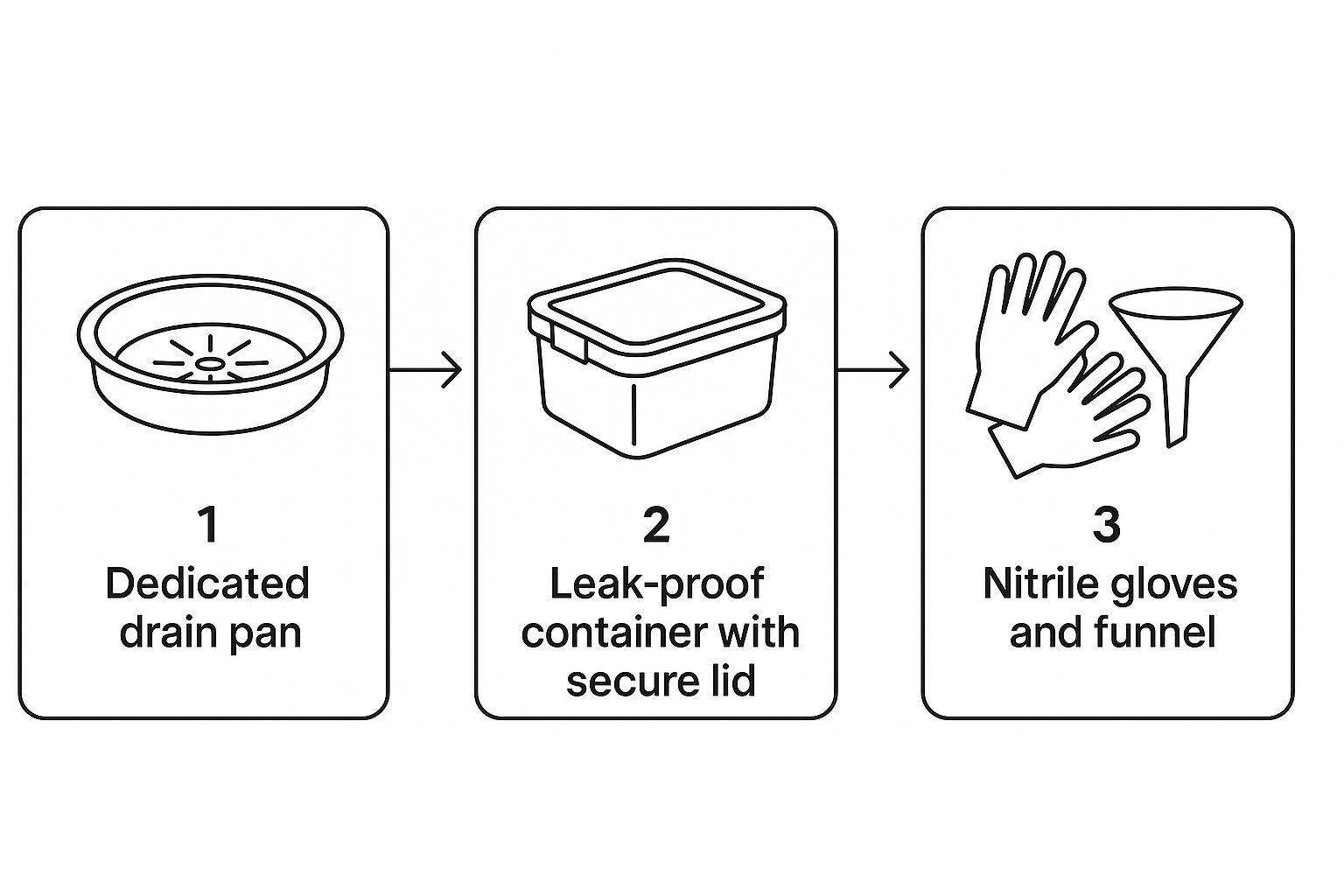 1
Dedicated drain pan

2
Leak-proof container with secure lid

3
Nitrile gloves and funnel